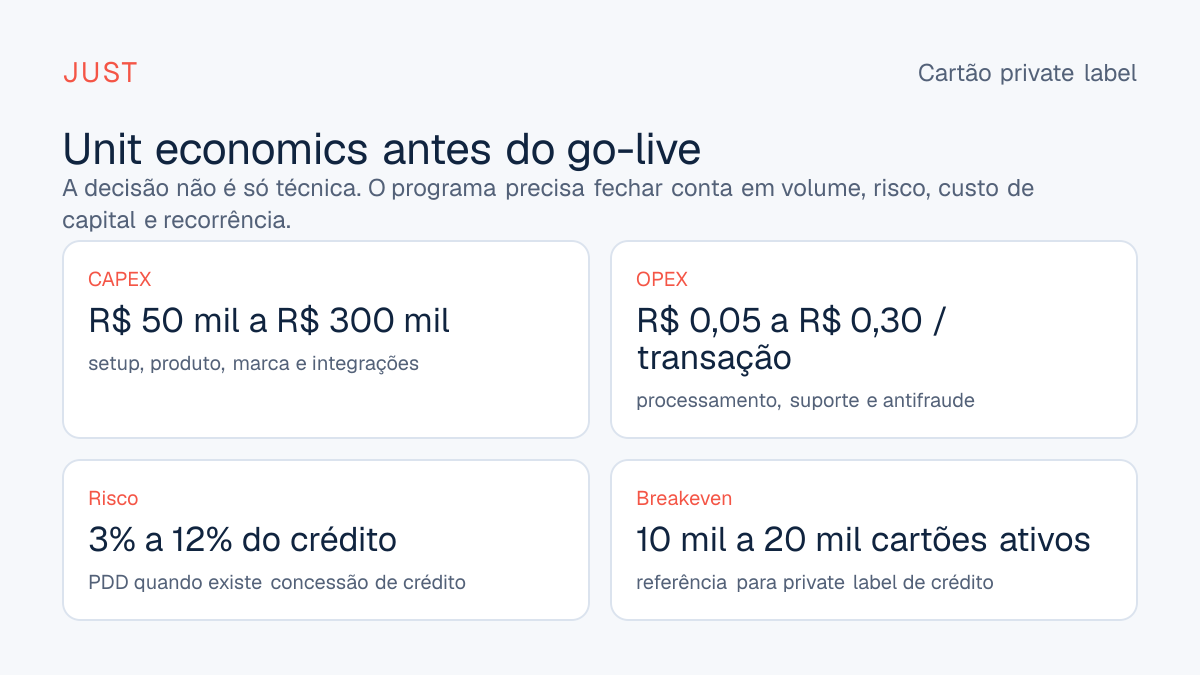 JUST

Cartão private label

Unit economics antes do go-live

A decisão não é só técnica. O programa precisa fechar conta em volume, risco, custo de capital e recorrência.

CAPEX

R$ 50 mil a R$ 300 mil

setup, produto, marca e integrações

OPEX

R$ 0,05 a R$ 0,30 / transação

processamento, suporte e antifraude

Risco

3% a 12% do crédito

PDD quando existe concessão de crédito

Breakeven

10 mil a 20 mil cartões ativos

referência para private label de crédito